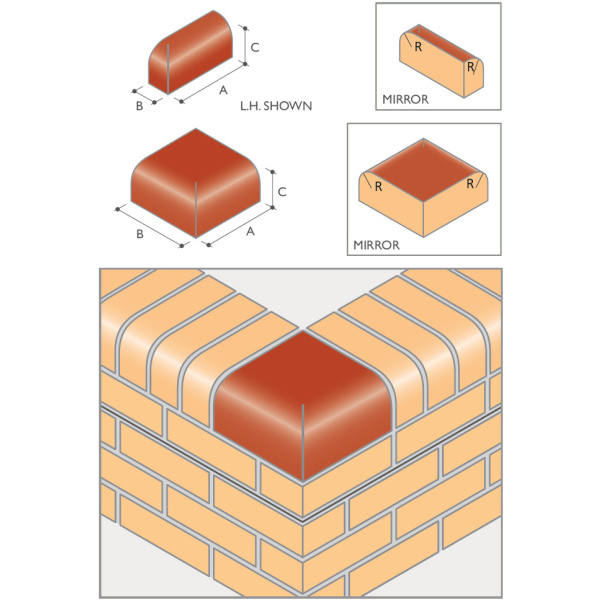 C
B
A
L.H. SHOWN

R
R
MIRROR

C
B
A

R
R
MIRROR